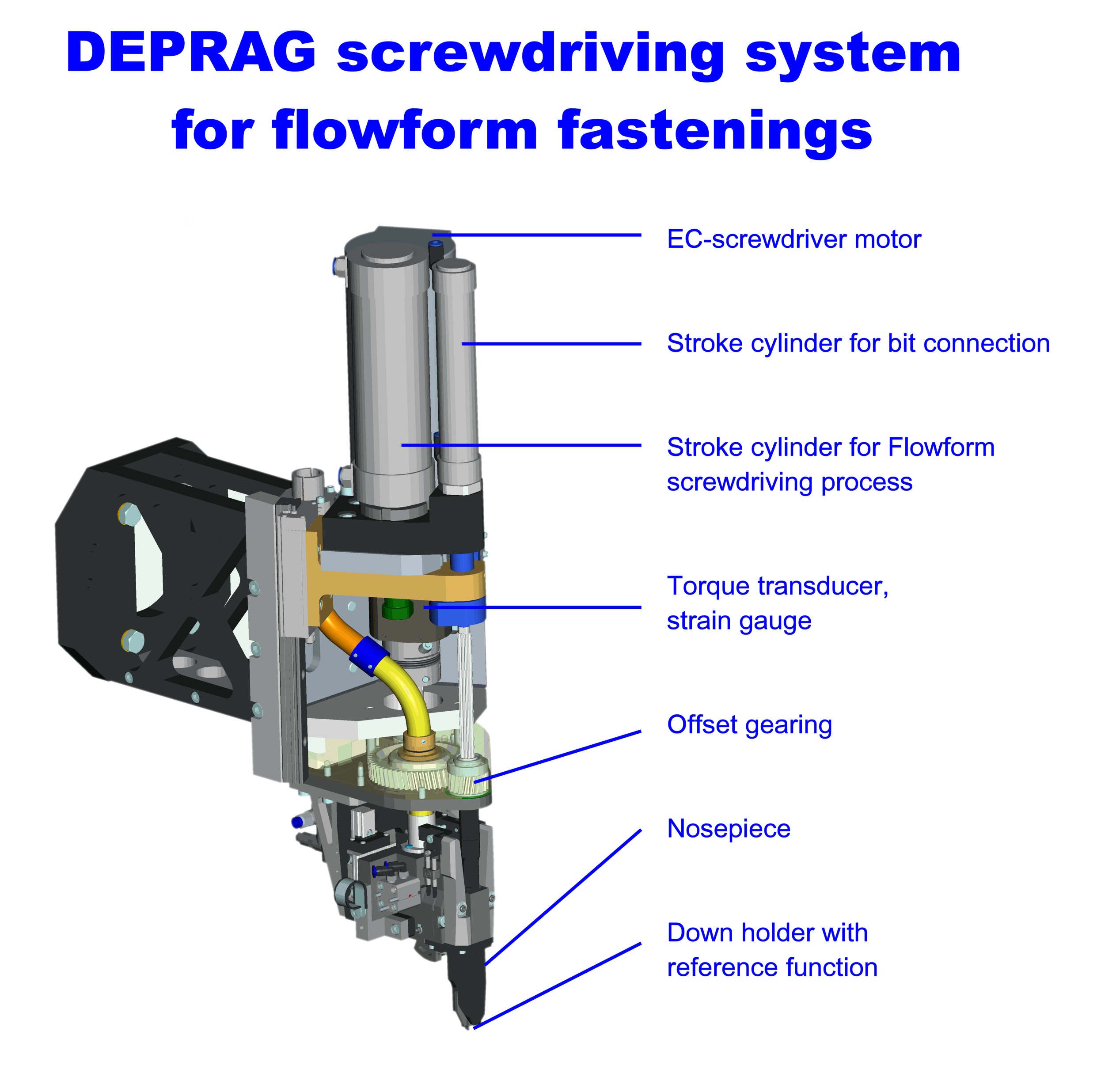 DEPRAG screwdriving system for flowform fastenings

EC-screwdriver motor

Stroke cylinder for bit connection

Stroke cylinder for Flowform screwdriving process

Torque transducer, strain gauge

Offset gearing

Nosepiece

Down holder with reference function